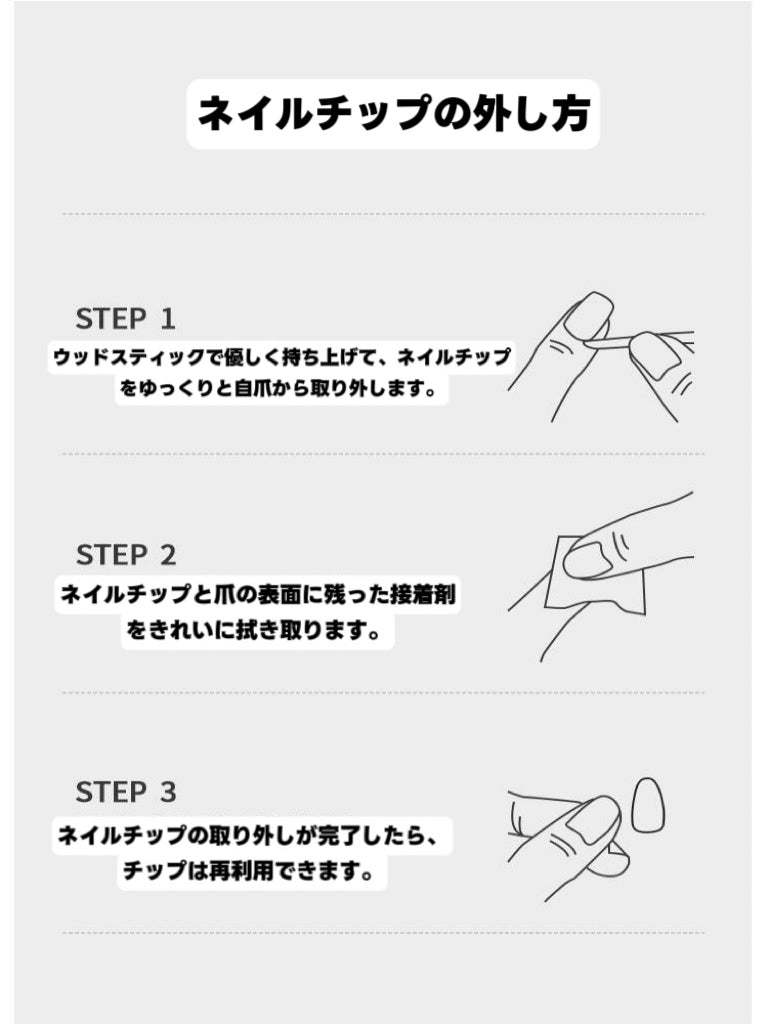 ネイルチップの外し方

STEP 1

ウッドスティックで優しく持ち上げて、ネイルチップをゆっくりと自爪から取り外します。

STEP 2

ネイルチップと爪の表面に残った接着剤をきれいに拭き取ります。

STEP 3

ネイルチップの取り外しが完了したら、チップは再利用できます。